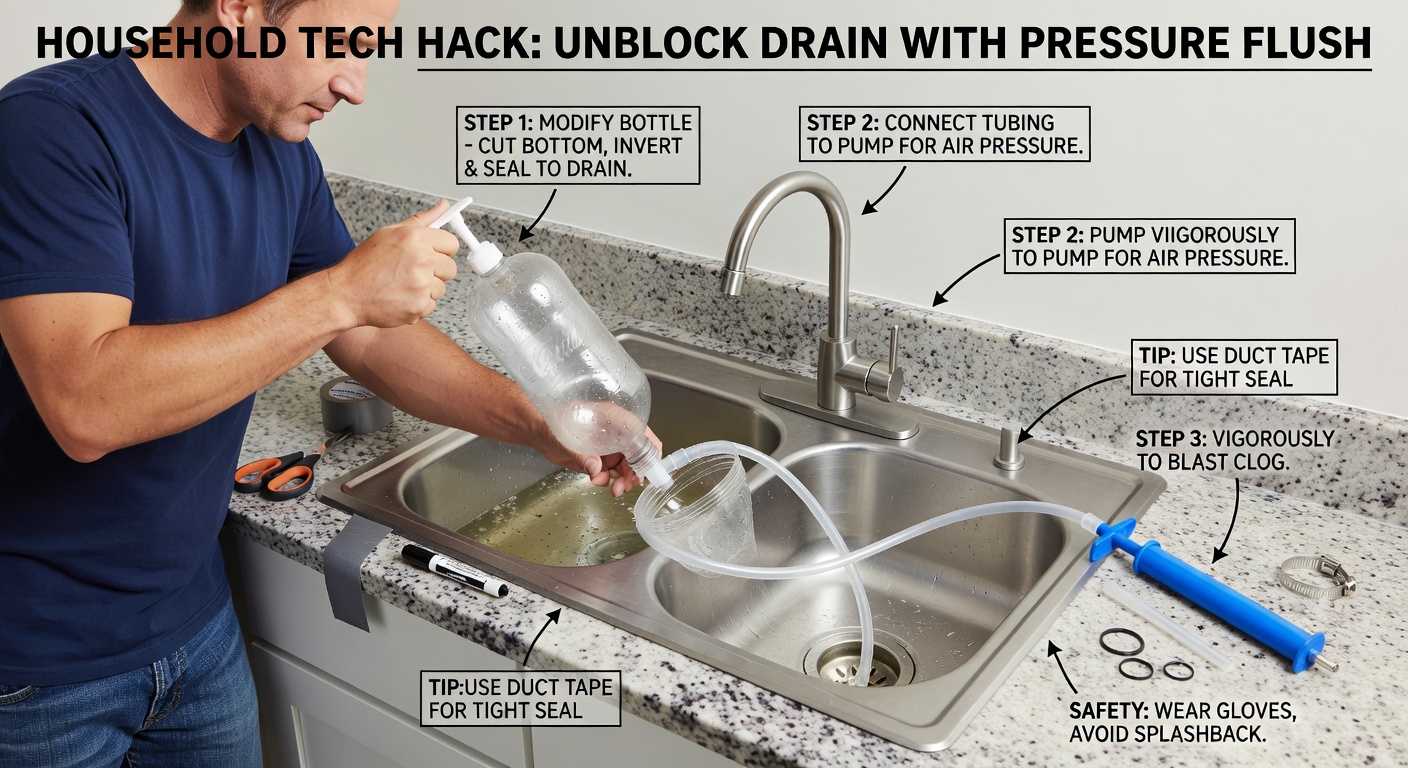 HOUSEHOLD TECH HACK: UNBLOCK DRAIN WITH PRESSURE FLUSH

STEP 1: MODIFY BOTTLE - CUT BOTTOM, INVERT & SEAL TO DRAIN.

STEP 2: CONNECT TUBING TO PUMP FOR AIR PRESSURE.

STEP 2: PUMP VIIGOROUSLY TO PUMP FOR AIR PRESSURE.

TIP: USE DUCT TAPE FOR TIGHT SEAL

STEP 3: VIGOROUSLY TO BLAST CLOG.

TIP:USE DUCT TAPE FOR TIGHT SEAL

SAFETY: WEAR GLOVES, AVOID SPLASHBACK.